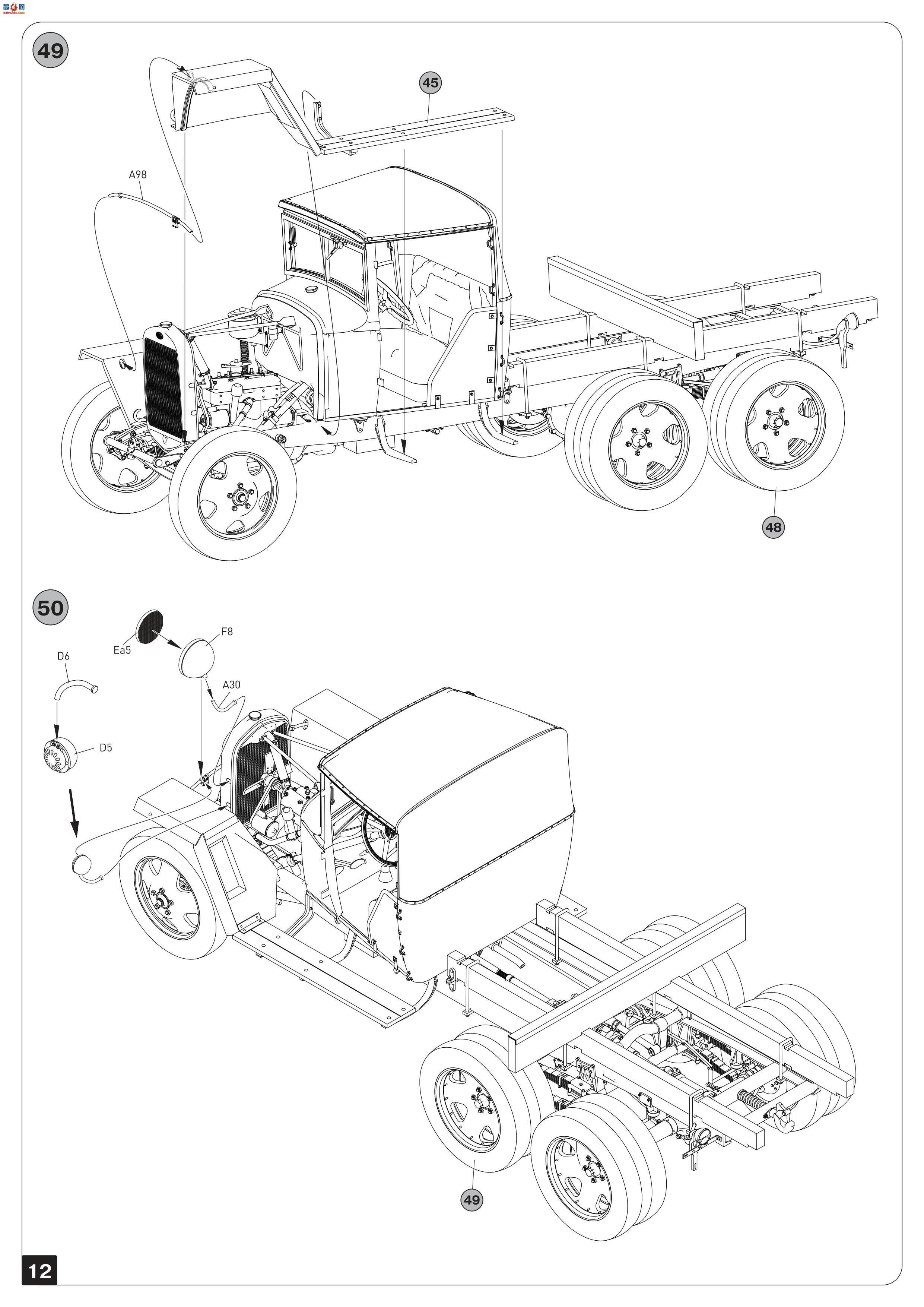 49

45

A98

48

50

Ea5

F8

D6

A30

D5

49

12