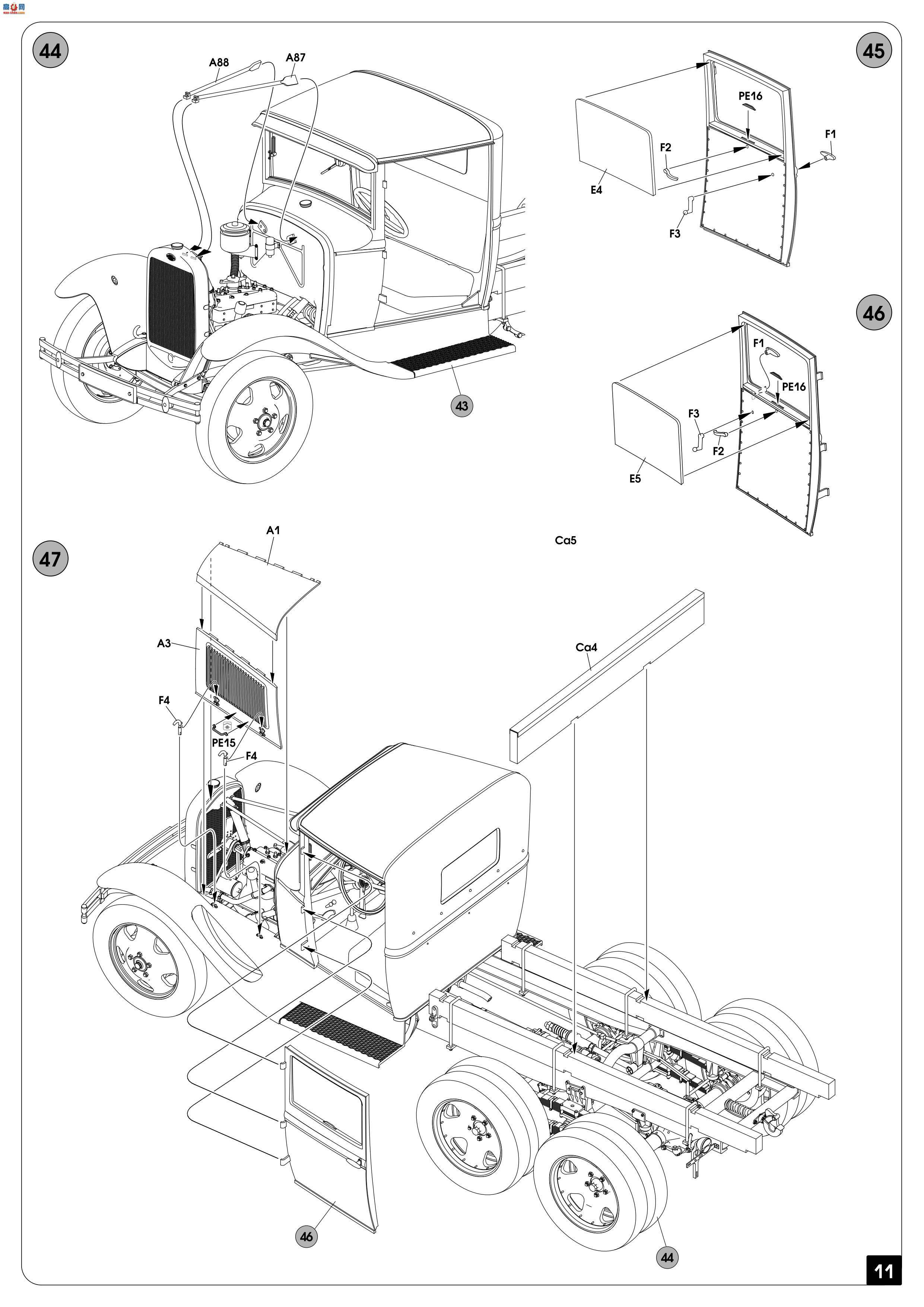 44

A88

A87

43

45

PE16

F1

F2

E4

F3

46

F1

PE16

F3

F2

E5

47

A1

Ca5

A3

Ca4

F4

PE15

F4

46

44

11