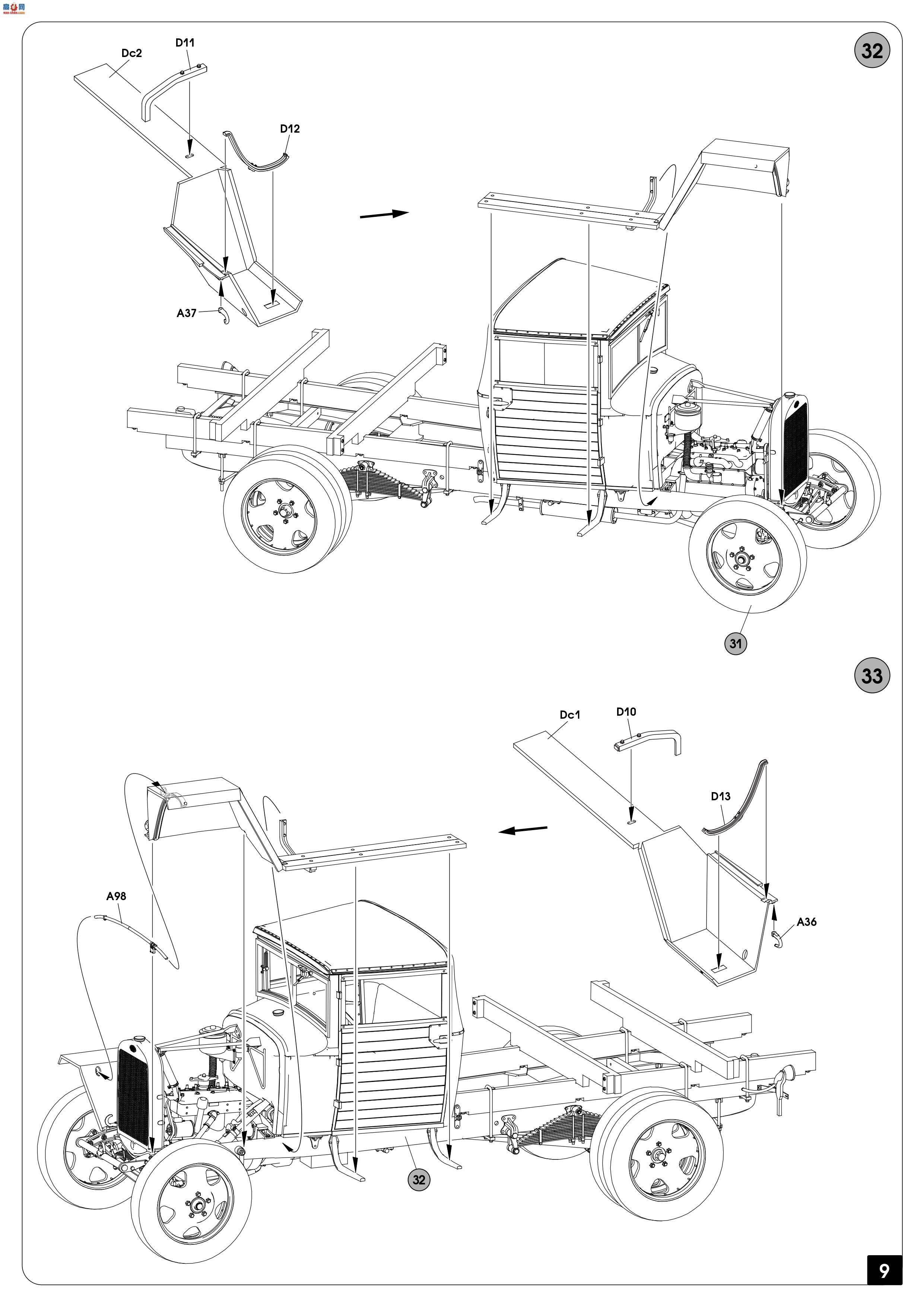 32

Dc2
D11
D12
A37

31

33

Dc1
D10
D13
A36
A98

32

9