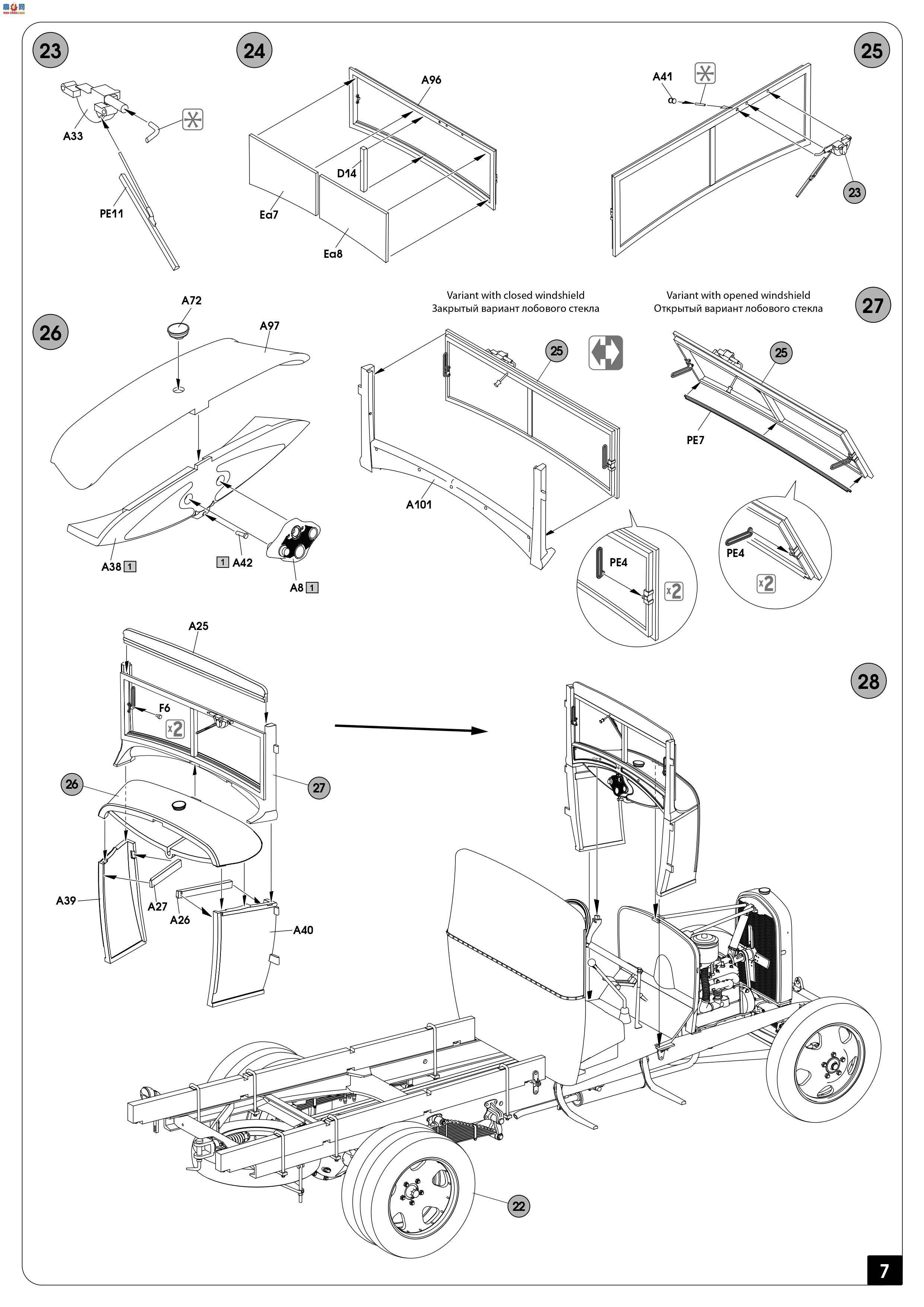 23

A33

PE11

24

A96

D14

Ea7

Ea8

25

A41

23

26

A72

A97

A38 1

1 A42

A8 1

Variant with closed windshield
Закрытый вариант лобового стекла

25

A101

PE4

x2

Variant with opened windshield
Открытый вариант лобового стекла

27

25

PE7

PE4

x2

A25

F6

x2

26

27

A39

A27

A26

A40

28

22

7