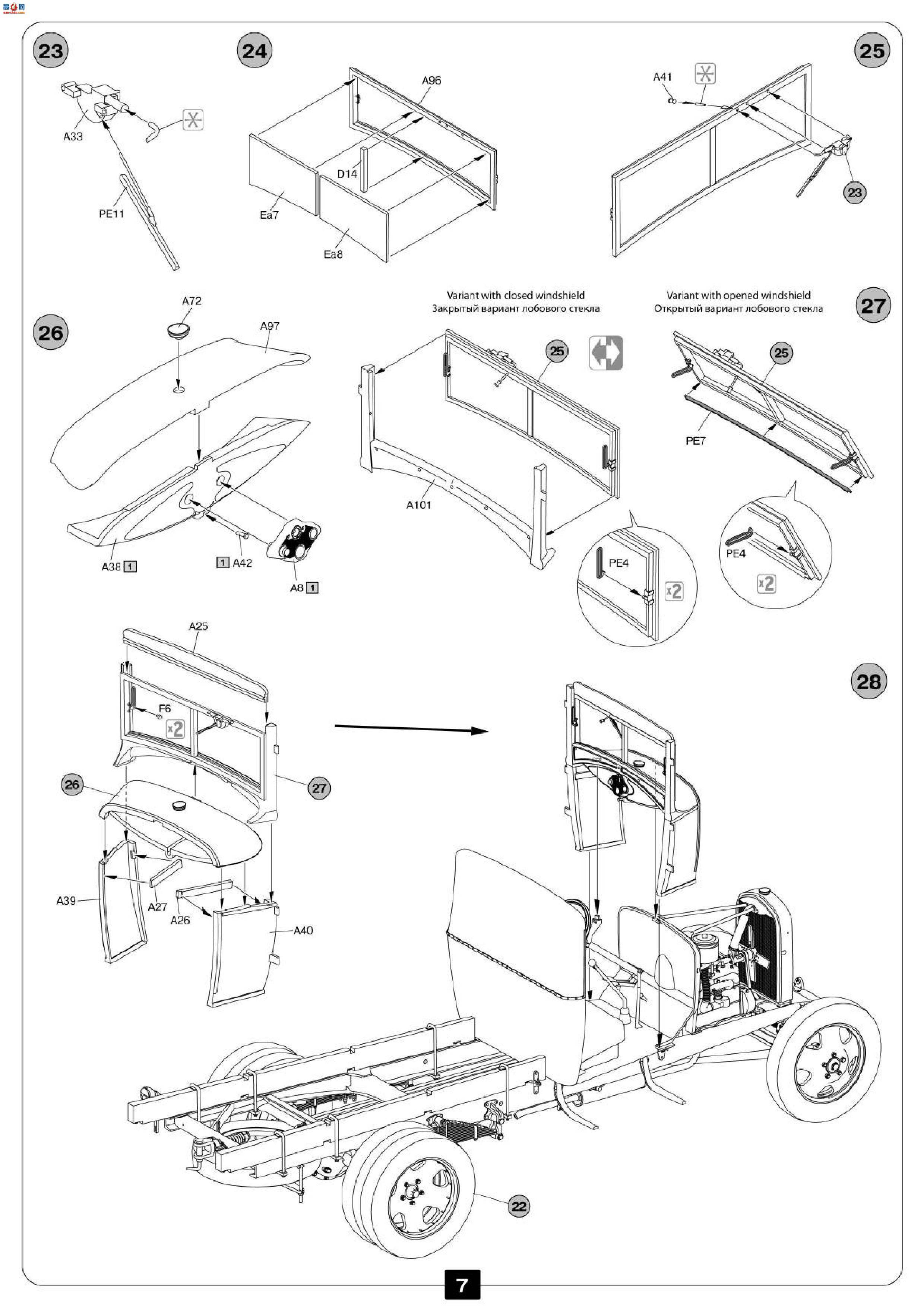 23

A33

PE11

24

A96

D14

Ea7

Ea8

25

A41

23

26

A72

A97

A38 1

1 A42

A8 1

Variant with closed windshield
Закрытый вариант лобового стекла

25

A101

PE4

x2

Variant with opened windshield
Открытый вариант лобового стекла

27

25

PE7

PE4

x2

A25

F6

x2

26

27

A39

A27

A26

A40

28

22

7