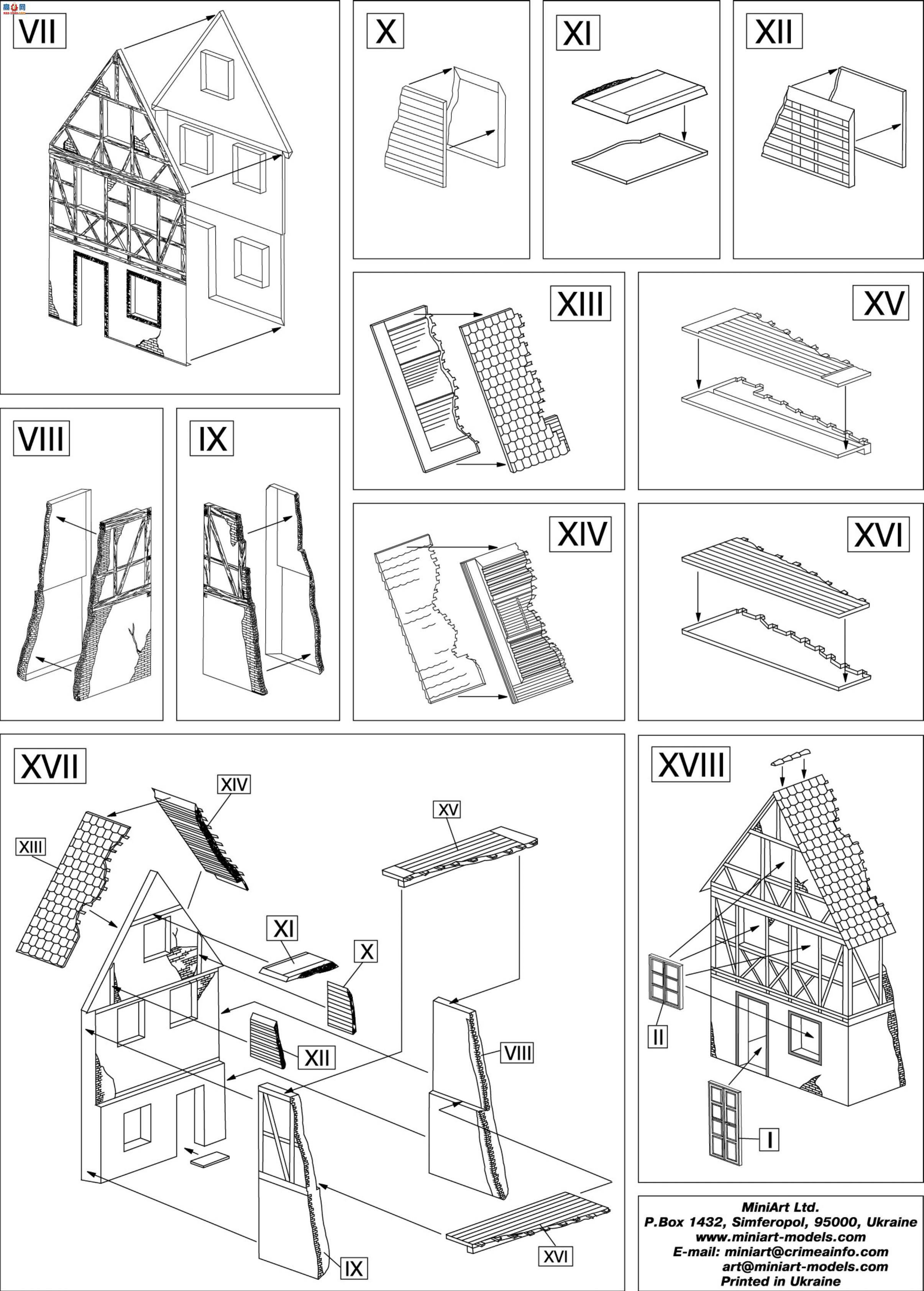 VII

X

XI

XII

XIII

XV

VIII

IX

XIV

XVI

XVII

XIV

XIII

XV

XI

X

XII

VIII

IX

XVI

XVIII

II

I

MiniArt Ltd.
P.Box 1432, Simferopol, 95000, Ukraine
www.miniart-models.com
E-mail: miniart@crimeainfo.com
art@miniart-models.com
Printed in Ukraine