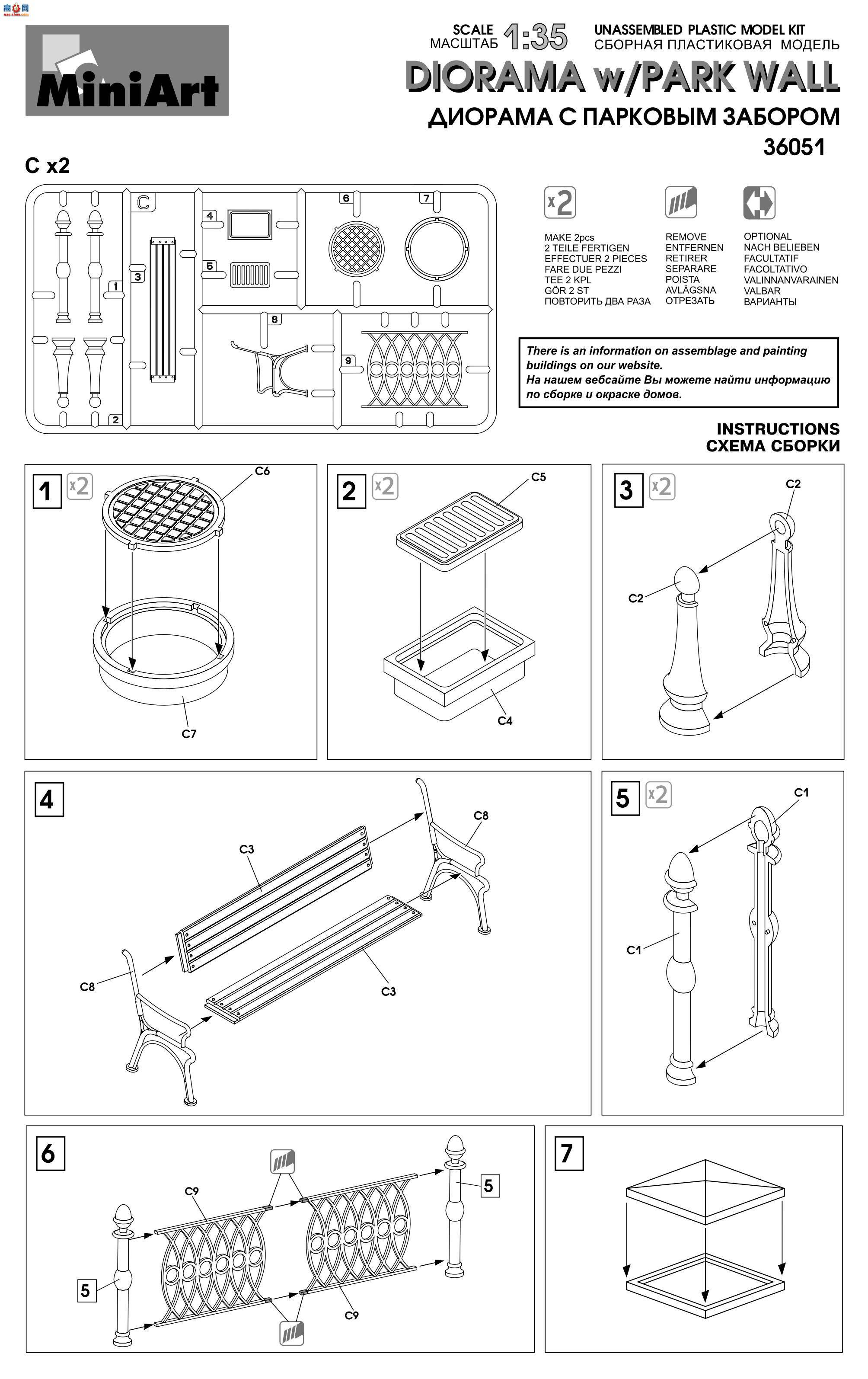 MiniArt

SCALE
МАСШТАБ 1:35
UNASSEMBLED PLASTIC MODEL KIT
СБОРНАЯ ПЛАСТИКОВАЯ МОДЕЛЬ

DIORAMA w/PARK WALL
ДИОРАМА С ПАРКОВЫМ ЗАБОРОМ
36051

C x2

C 1 2 3 4 5 6 7 8 9

x2
MAKE 2pcs
2 TEILE FERTIGEN
EFFECTUER 2 PIECES
FARE DUE PEZZI
TEE 2 KPL
GÖR 2 ST
ПОВТОРИТЬ ДВА РАЗА

REMOVE
ENTFERNEN
RETIRER
SEPARARE
POISTA
AVLÄGSNA
ОТРЕЗАТЬ

OPTIONAL
NACH BELIEBEN
FACULTATIF
FACOLTATIVO
VALINNANVARAINEN
VALBAR
ВАРИАНТЫ

There is an information on assemblage and painting buildings on our website.
На нашем вебсайте Вы можете найти информацию по сборке и окраске домов.

INSTRUCTIONS
СХЕМА СБОРКИ

1 x2 C6 C7

2 x2 C5 C4

3 x2 C2 C2

4 C3 C8 C8 C3

5 x2 C1 C1

6 C9 5 5 C9

7