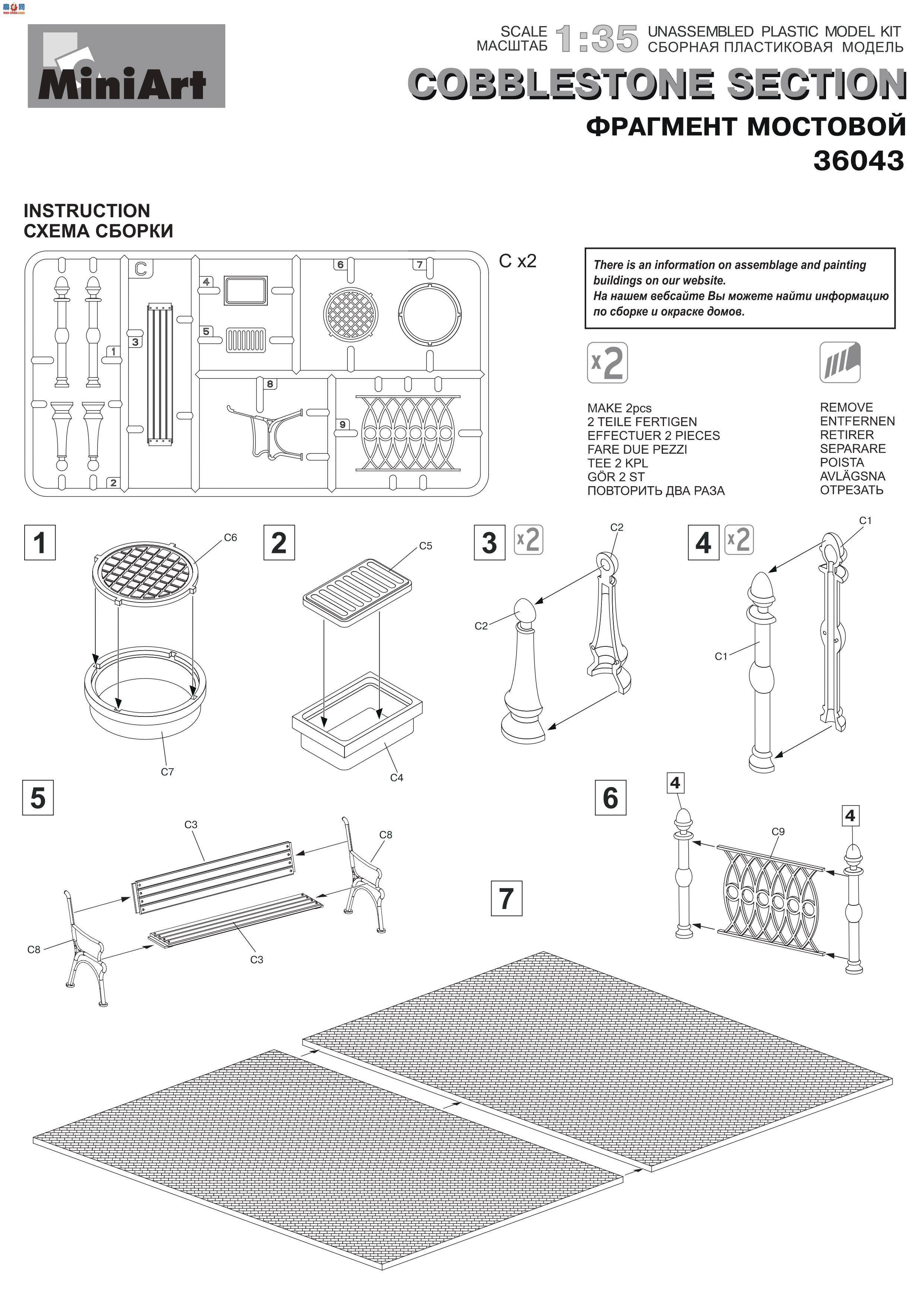 MiniArt

SCALE
МАСШТАБ
1:35
UNASSEMBLED PLASTIC MODEL KIT
СБОРНАЯ ПЛАСТИКОВАЯ МОДЕЛЬ

COBBLESTONE SECTION
ФРАГМЕНТ МОСТОВОЙ
36043

INSTRUCTION
СХЕМА СБОРКИ

C
1
2
3
4
5
6
7
8
9
C x2

There is an information on assemblage and painting buildings on our website.
На нашем вебсайте Вы можете найти информацию по сборке и окраске домов.

x2
MAKE 2pcs
2 TEILE FERTIGEN
EFFECTUER 2 PIECES
FARE DUE PEZZI
TEE 2 KPL
GÖR 2 ST
ПОВТОРИТЬ ДВА РАЗА

REMOVE
ENTFERNEN
RETIRER
SEPARARE
POISTA
AVLÄGSNA
ОТРЕЗАТЬ

1
C6
C7

2
C5
C4

3 x2
C2
C2

4 x2
C1
C1

5
C3
C8
C8
C3

6
4
4
C9

7