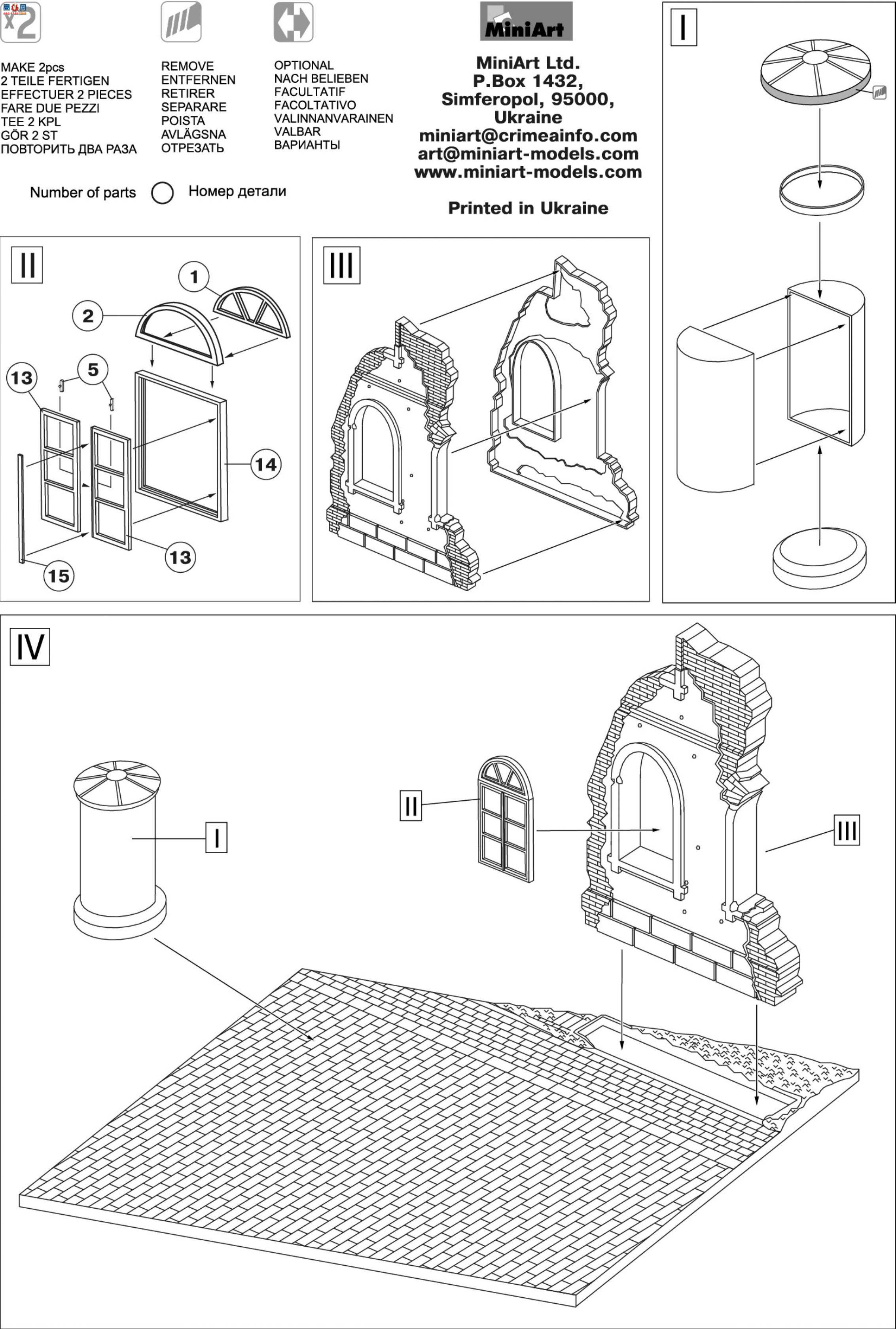 x2

MAKE 2pcs
2 TEILE FERTIGEN
EFFECTUER 2 PIECES
FARE DUE PEZZI
TEE 2 KPL
GÖR 2 ST
ПОВТОРИТЬ ДВА РАЗА

REMOVE
ENTFERNEN
RETIRER
SEPARARE
POISTA
AVLÄGSNA
ОТРЕЗАТЬ

OPTIONAL
NACH BELIEBEN
FACULTATIF
FACOLTATIVO
VALINNANVARAINEN
VALBAR
ВАРИАНТЫ

MiniArt

MiniArt Ltd.
P.Box 1432,
Simferopol, 95000,
Ukraine
miniart@crimeainfo.com
art@miniart-models.com
www.miniart-models.com

Printed in Ukraine

Number of parts Номер детали

I

II

1
2
5
13
14
13
15

III

IV

I

II

III