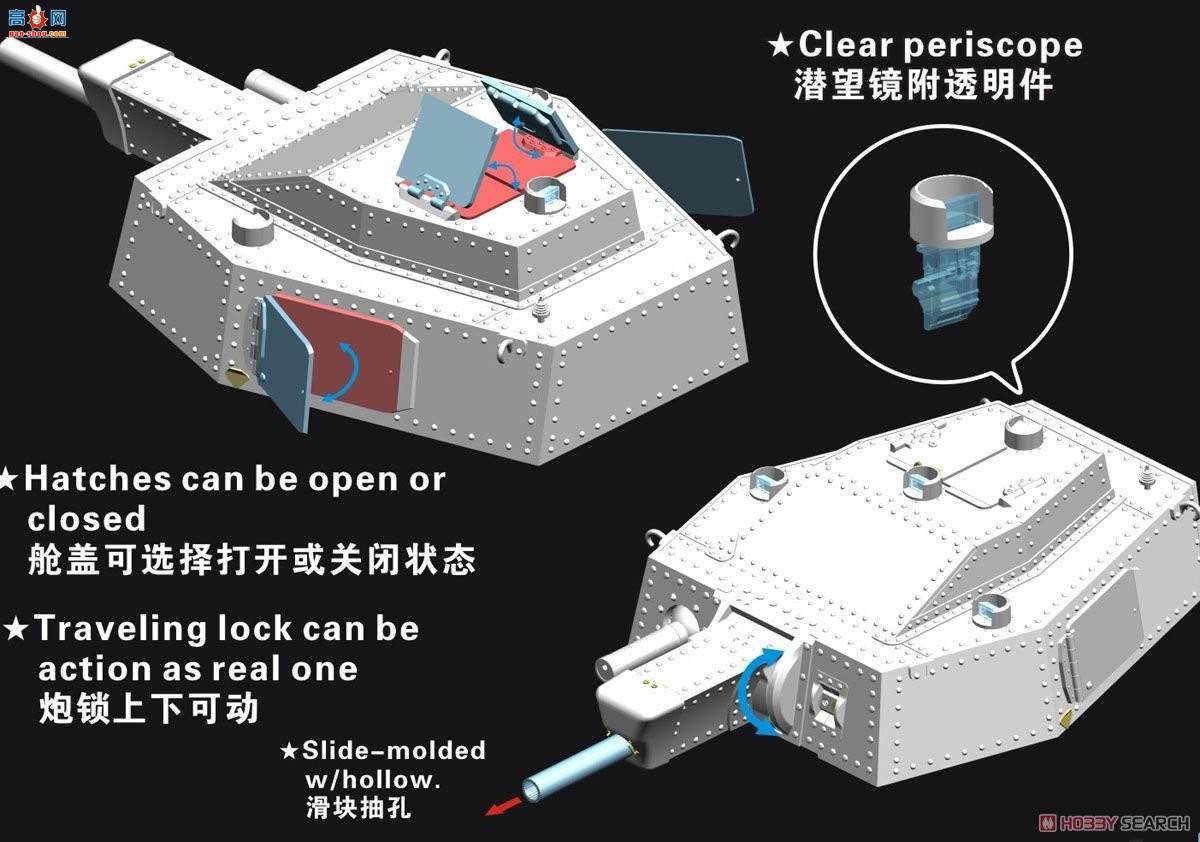 高手网
gao-shou.com

★Clear periscope
潜望镜附透明件

★Hatches can be open or closed
舱盖可选择打开或关闭状态

★Traveling lock can be action as real one
炮锁上下可动

★Slide-molded w/hollow.
滑块抽孔

HOBBY SEARCH