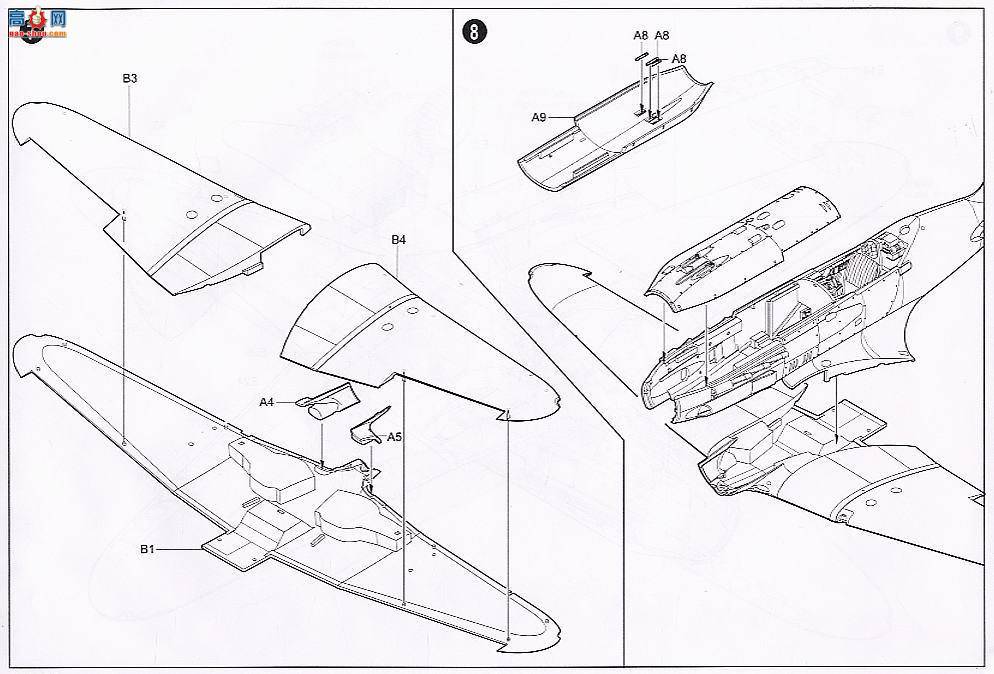 高网
B3
B4
A4
A5
B1
8
A8 A8
A8
A9